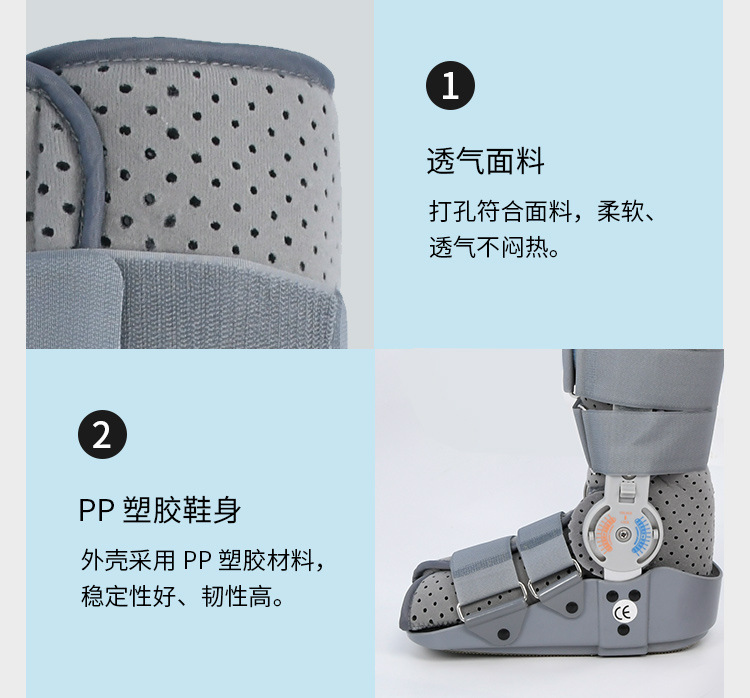 1

透气面料

打孔符合面料，柔软、透气不闷热。

2

PP 塑胶鞋身

外壳采用 PP 塑胶材料，稳定性好、韧性高。

CE